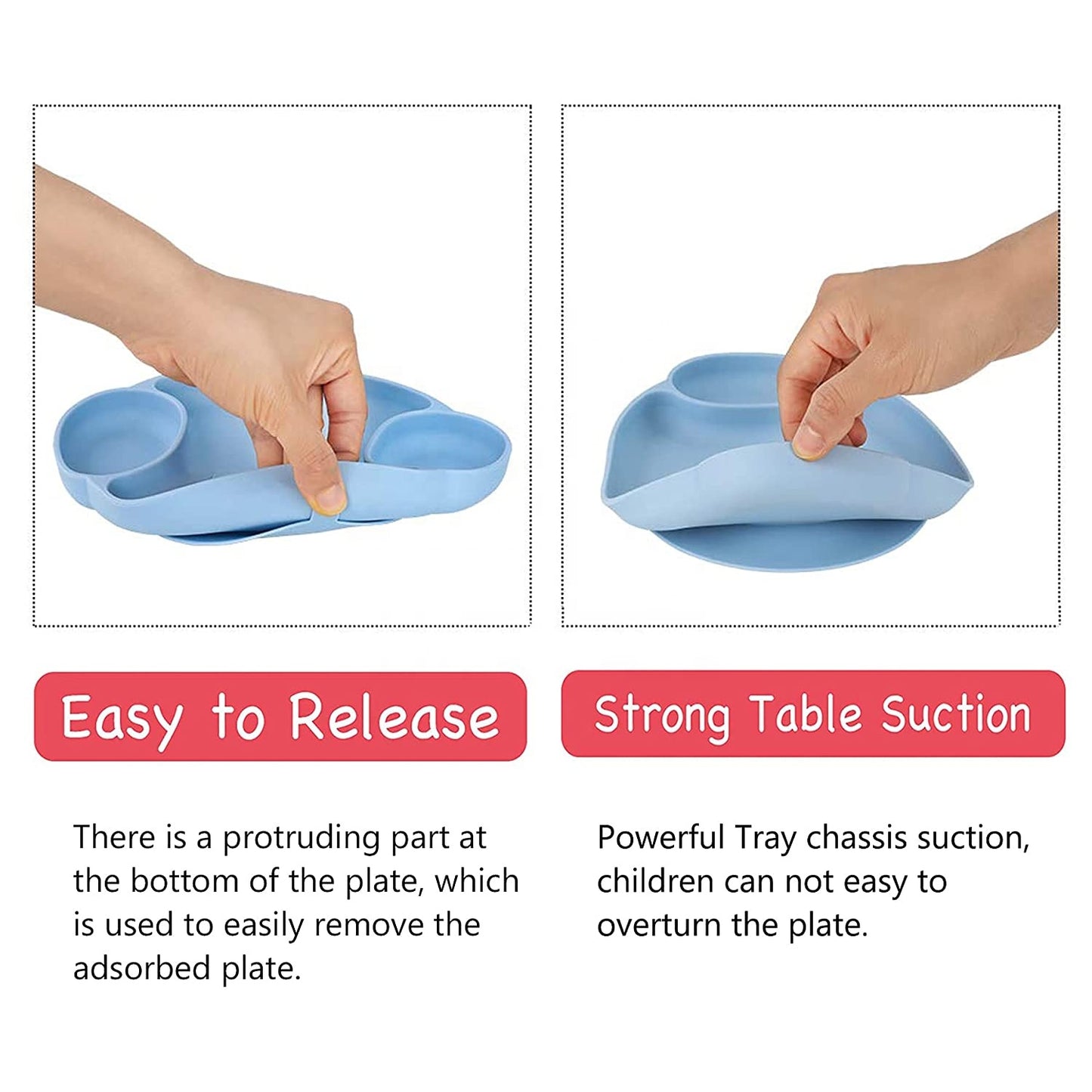 Easy to Release

There is a protruding part at the bottom of the plate, which is used to easily remove the adsorbed plate.

Strong Table Suction

Powerful Tray chassis suction, children can not easy to overturn the plate.